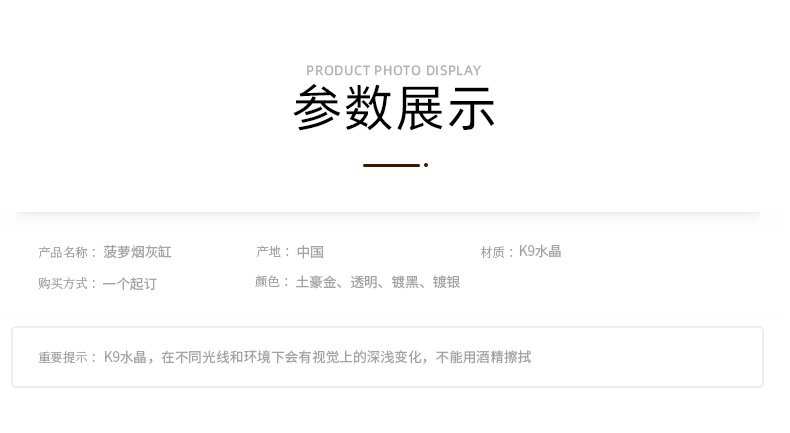 PRODUCT PHOTO DISPLAY
参数展示

产品名称：菠萝烟灰缸
产地：中国
材质：K9水晶
购买方式：一个起订
颜色：土豪金、透明、镀黑、镀银

重要提示：K9水晶，在不同光线和环境下会有视觉上的深浅变化，不能用酒精擦拭