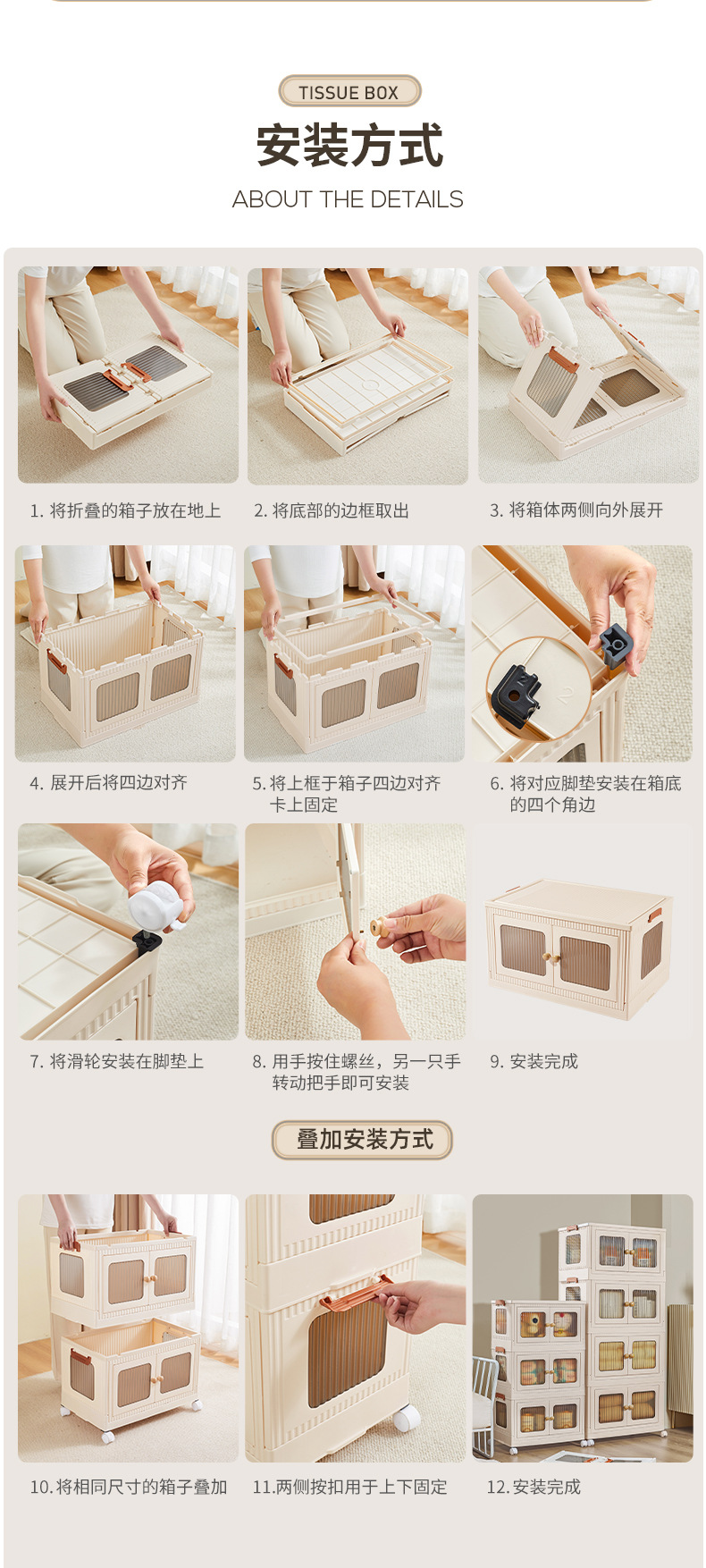 TISSUE BOX

安装方式

ABOUT THE DETAILS

1. 将折叠的箱子放在地上

2. 将底部的边框取出

3. 将箱体两侧向外展开

4. 展开后将四边对齐

5. 将上框于箱子四边对齐卡上固定

6. 将对应脚垫安装在箱底的四个角边

7. 将滑轮安装在脚垫上

8. 用手按住螺丝，另一只手转动把手即可安装

9. 安装完成

叠加安装方式

10. 将相同尺寸的箱子叠加

11. 两侧按扣用于上下固定

12. 安装完成