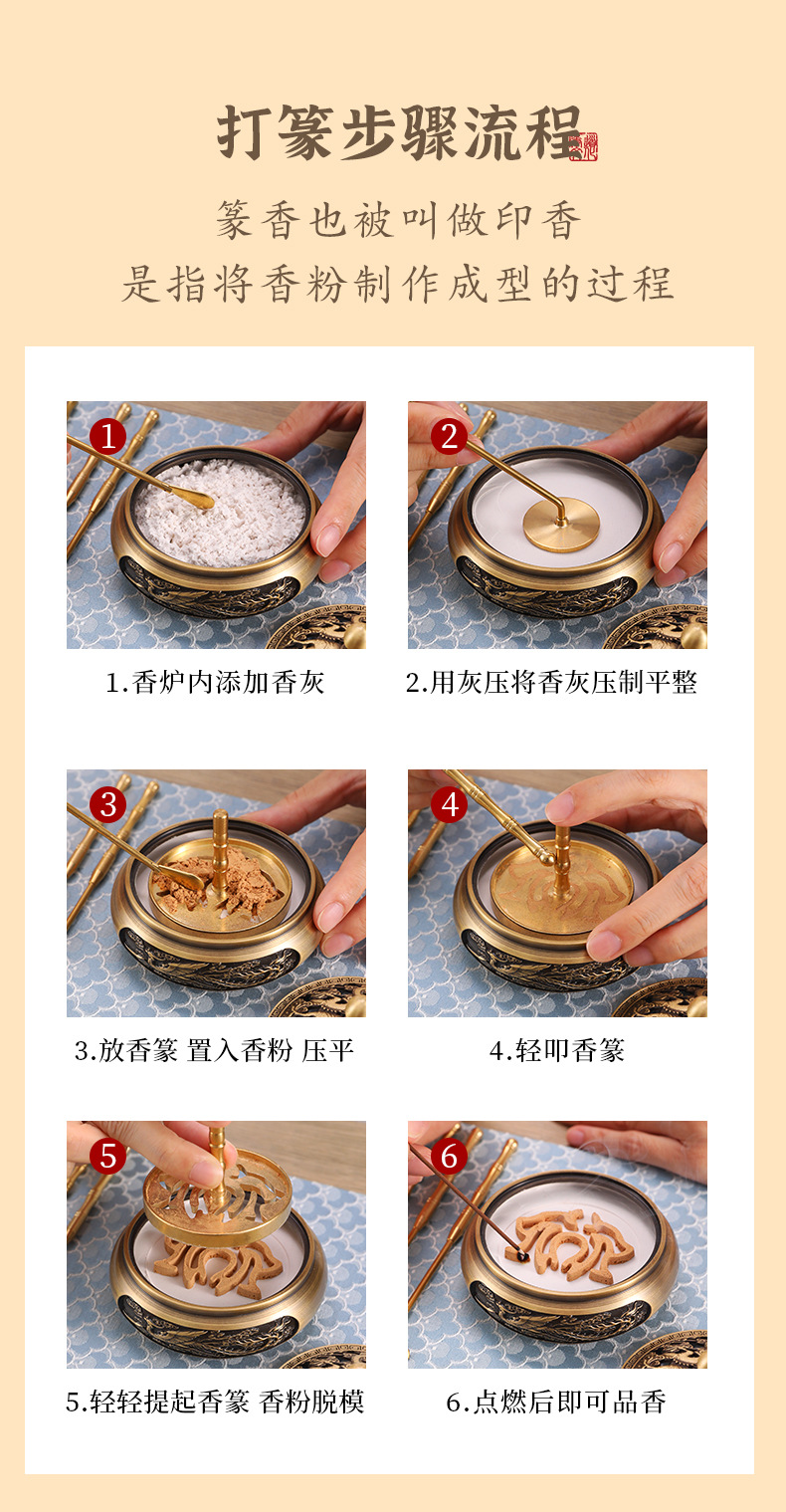 打篆步骤流程

篆香也被叫做印香
是指将香粉制作成型的过程

1

1.香炉内添加香灰

2

2.用灰压将香灰压制平整

3

3.放香篆 置入香粉 压平

4

4.轻叩香篆

5

5.轻轻提起香篆 香粉脱模

6

6.点燃后即可品香