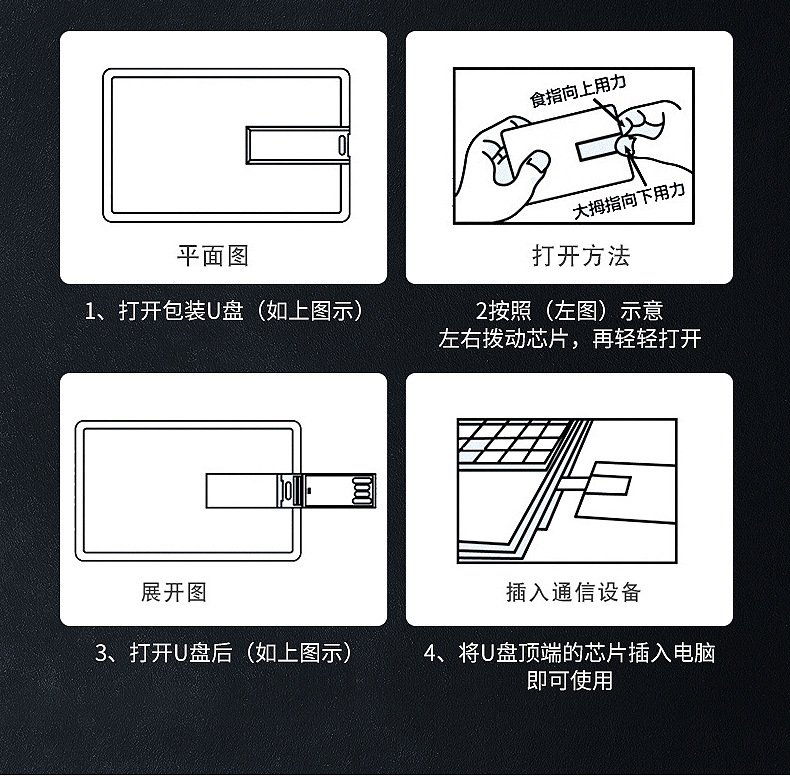 平面图

1、打开包装U盘（如上图示）

食指向上用力

大拇指向下用力

打开方法

2按照（左图）示意
左右拨动芯片，再轻轻打开

展开图

3、打开U盘后（如上图示）

插入通信设备

4、将U盘顶端的芯片插入电脑
即可使用