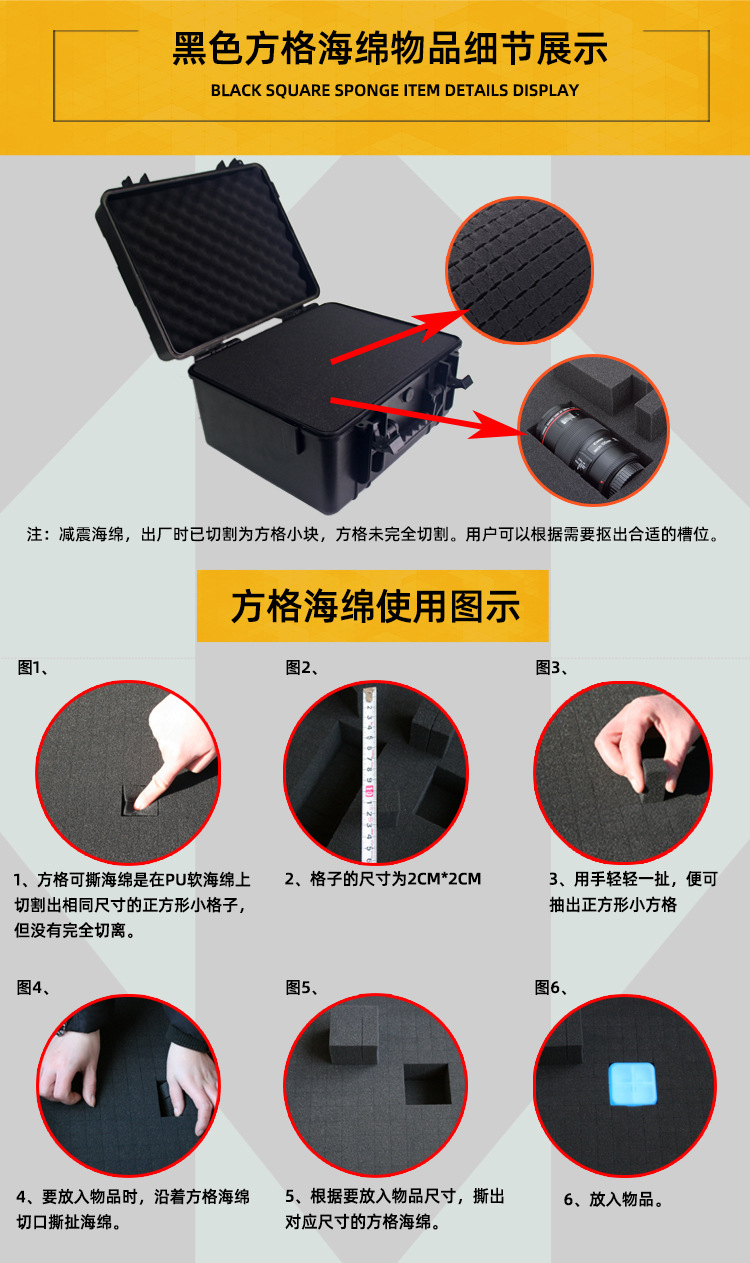 黑色方格海绵物品细节展示
BLACK SQUARE SPONGE ITEM DETAILS DISPLAY

注：减震海绵，出厂时已切割为方格小块，方格未完全切割。用户可以根据需要抠出合适的槽位。

方格海绵使用图示

图1、

1、方格可撕海绵是在PU软海绵上切割出相同尺寸的正方形小格子，但没有完全切离。

图2、

2、格子的尺寸为2CM*2CM

图3、

3、用手轻轻一扯，便可抽出正方形小方格

图4、

4、要放入物品时，沿着方格海绵切口撕扯海绵。

图5、

5、根据要放入物品尺寸，撕出对应尺寸的方格海绵。

图6、

6、放入物品。